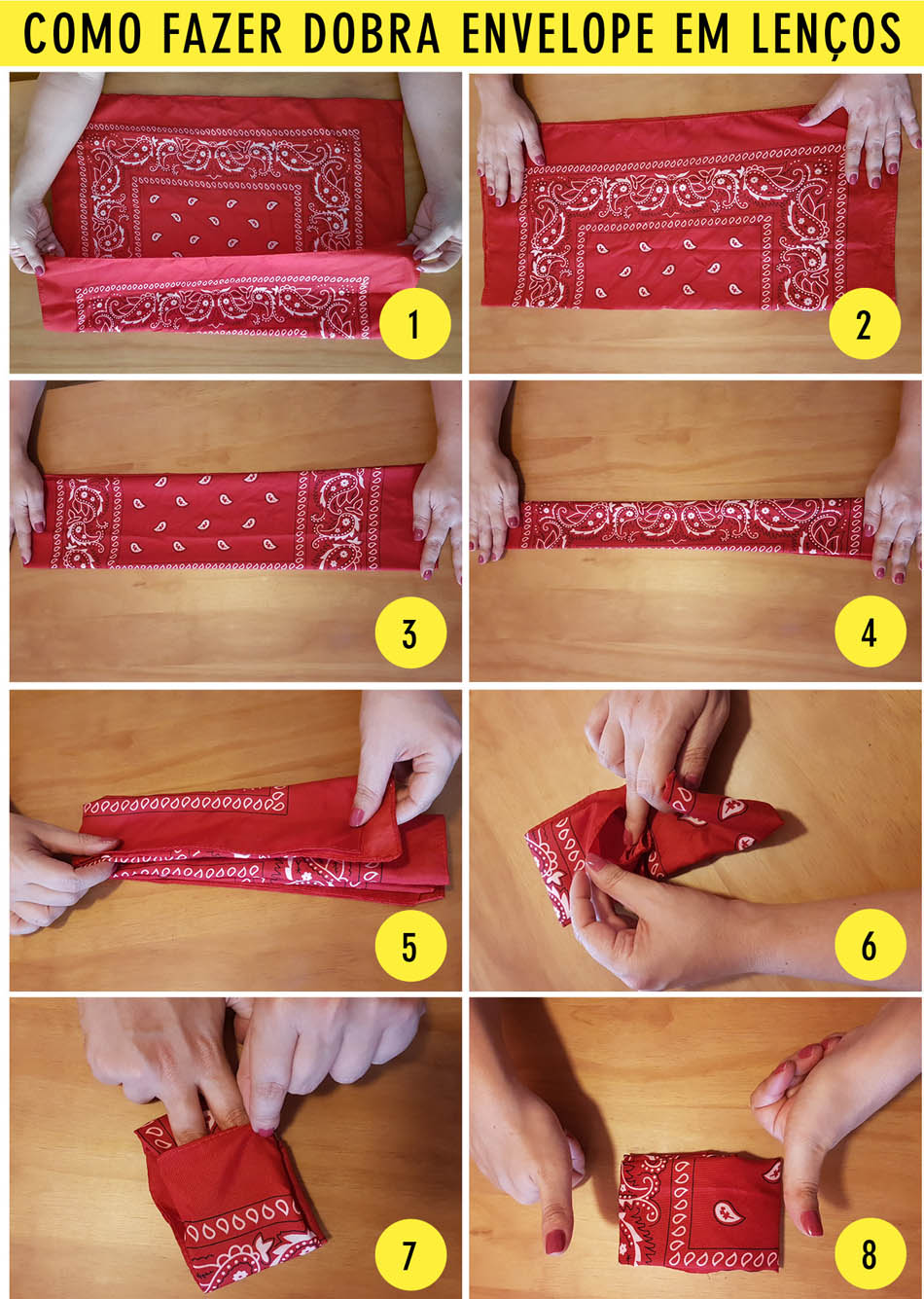 COMO FAZER DOBRA ENVELOPE EM LENÇOS

1

2

3

4

5

6

7

8